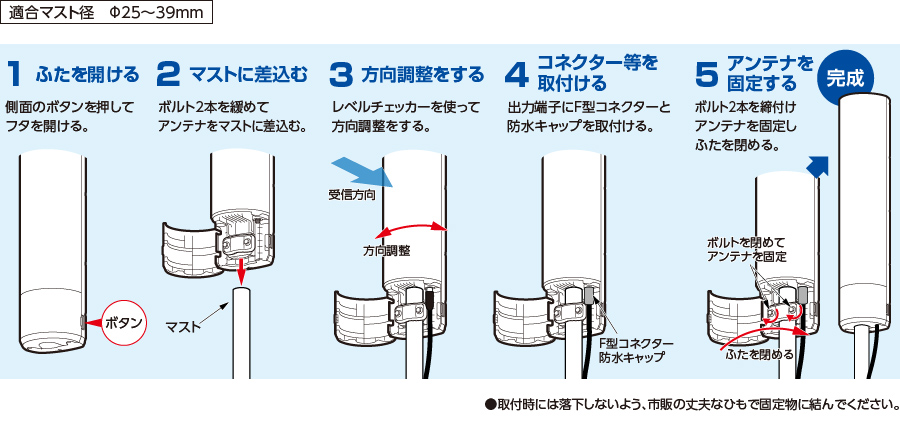 適合マスト径　Φ25～39mm

1 ふたを開ける
側面のボタンを押してフタを開ける。

ボタン

2 マストに差込む
ボルト2本を緩めてアンテナをマストに差込む。

マスト

3 方向調整をする
レベルチェッカーを使って方向調整をする。

受信方向

方向調整

4 コネクター等を取付ける
出力端子にF型コネクターと防水キャップを取付ける。

F型コネクター
防水キャップ

5 アンテナを固定する
ボルト2本を締付けアンテナを固定しふたを閉める。

ボルトを閉めてアンテナを固定

ふたを閉める

完成

●取付時には落下しないよう、市販の丈夫なひもで固定物に結んでください。